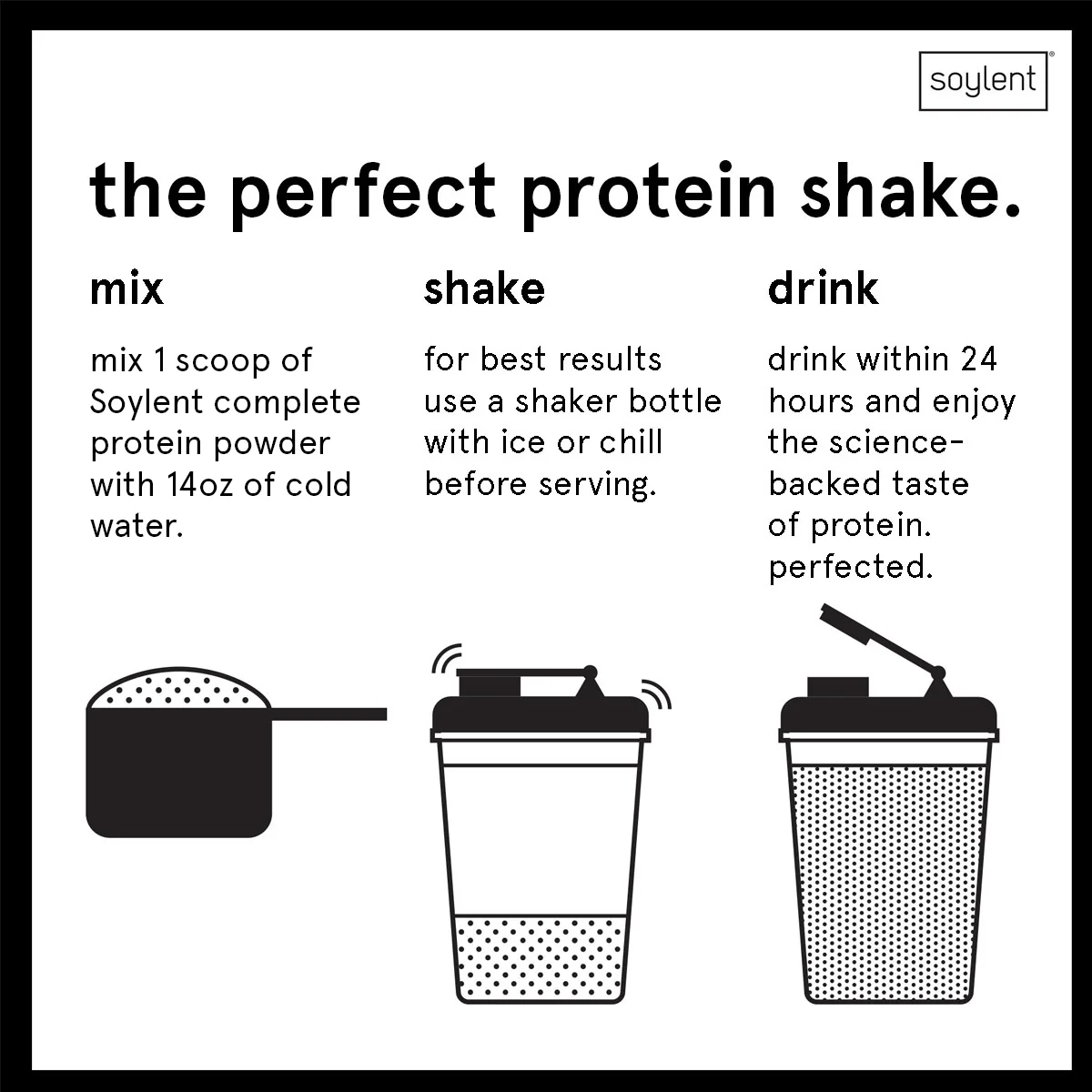 soylent®

the perfect protein shake.

mix

mix 1 scoop of Soylent complete protein powder with 14oz of cold water.

shake

for best results use a shaker bottle with ice or chill before serving.

drink

drink within 24 hours and enjoy the science-backed taste of protein. perfected.